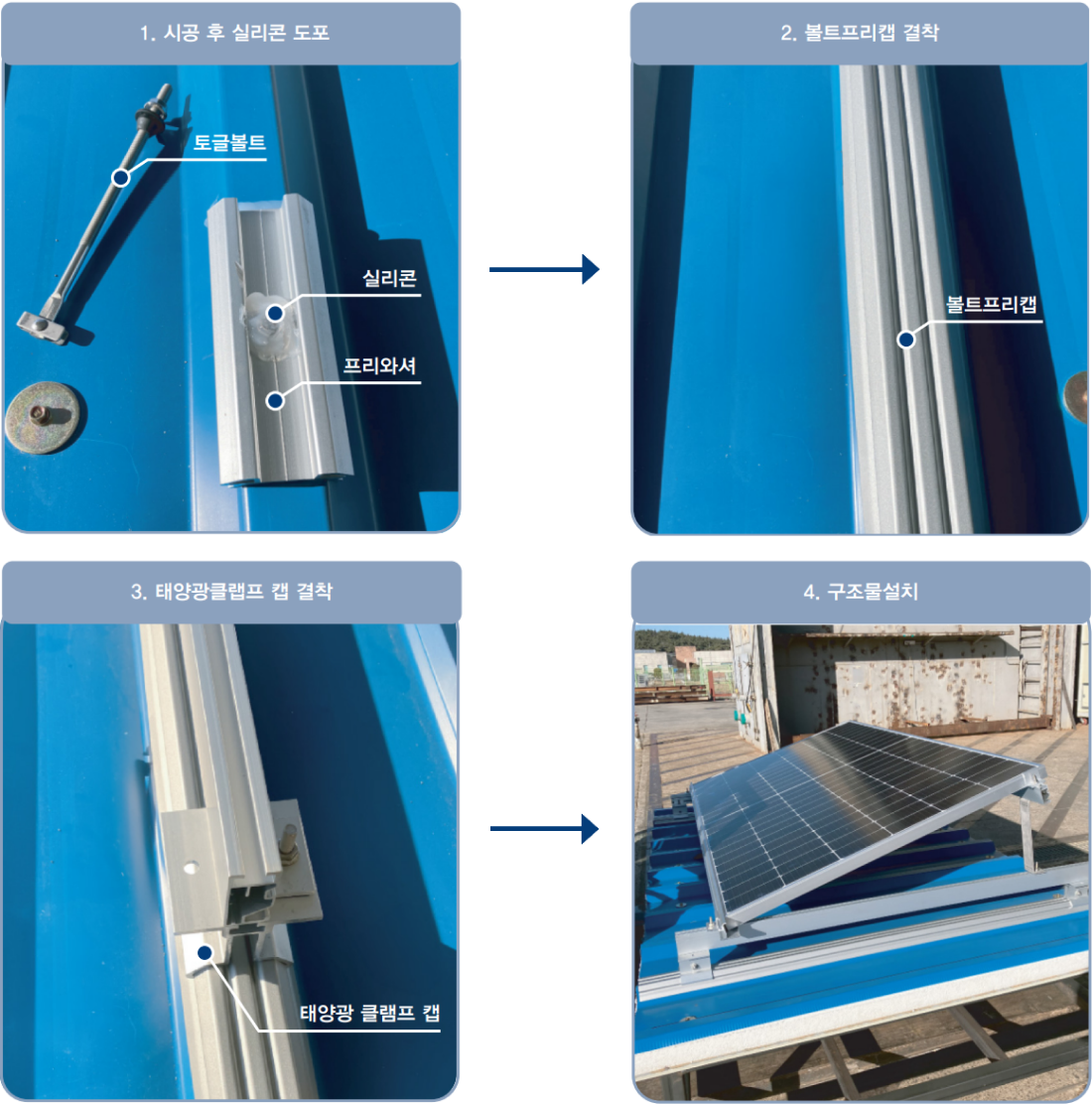 1. 시공 후 실리콘 도포

토글볼트

실리콘

프리와셔

2. 볼트프리캡 결착

볼트프리캡

3. 태양광클램프 캡 결착

태양광 클램프 캡

4. 구조물설치